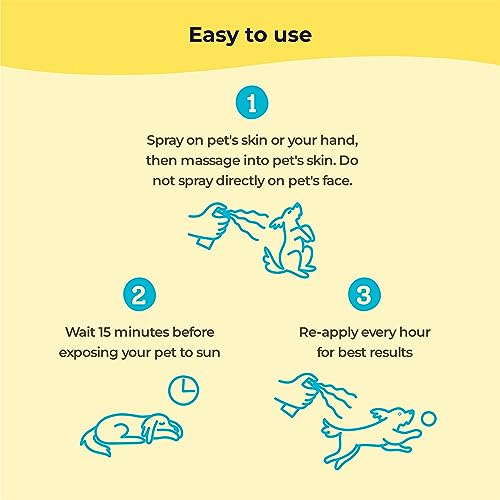 Easy to use

1

Spray on pet's skin or your hand, then massage into pet's skin. Do not spray directly on pet's face.

2

Wait 15 minutes before exposing your pet to sun

3

Re-apply every hour for best results