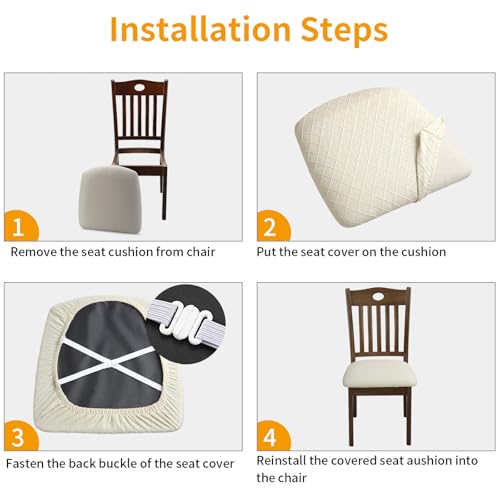 Installation Steps

1
Remove the seat cushion from chair

2
Put the seat cover on the cushion

3
Fasten the back buckle of the seat cover

4
Reinstall the covered seat aushion into the chair