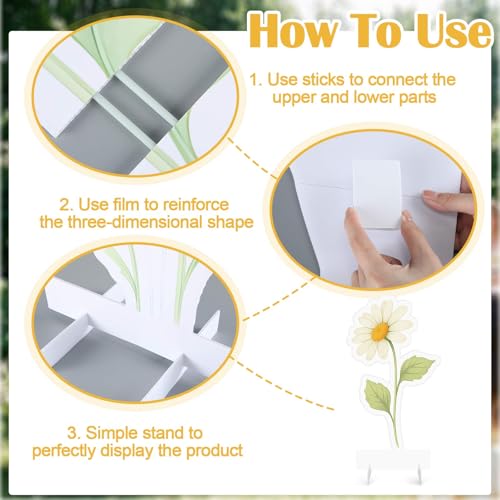 How To Use

1. Use sticks to connect the upper and lower parts

2. Use film to reinforce the three-dimensional shape

3. Simple stand to perfectly display the product