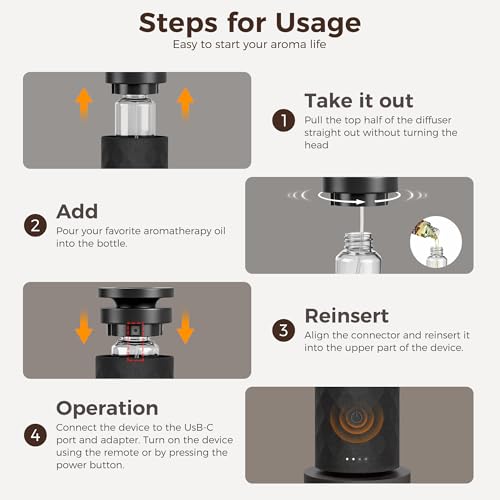 Steps for Usage
Easy to start your aroma life

1 Take it out
Pull the top half of the diffuser straight out without turning the head

2 Add
Pour your favorite aromatherapy oil into the bottle.

3 Reinsert
Align the connector and reinsert it into the upper part of the device.

4 Operation
Connect the device to the UsB-C port and adapter. Turn on the device using the remote or by pressing the power button.