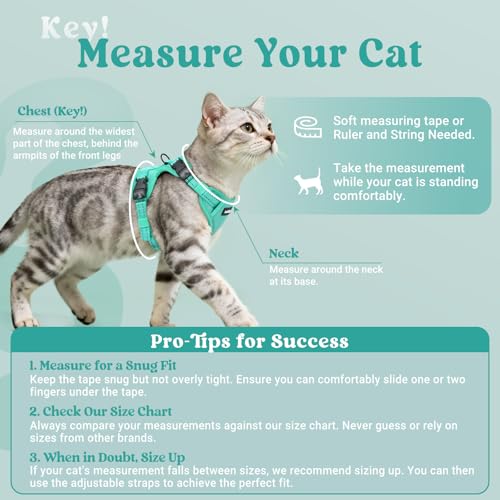 Key!
Measure Your Cat

Chest (Key!)
Measure around the widest part of the chest, behind the armpits of the front legs

Soft measuring tape or Ruler and String Needed.

Take the measurement while your cat is standing comfortably.

Neck
Measure around the neck at its base.

Pro-Tips for Success

1. Measure for a Snug Fit
Keep the tape snug but not overly tight. Ensure you can comfortably slide one or two fingers under the tape.

2. Check Our Size Chart
Always compare your measurements against our size chart. Never guess or rely on sizes from other brands.

3. When in Doubt, Size Up
If your cat's measurement falls between sizes, we recommend sizing up. You can then use the adjustable straps to achieve the perfect fit.