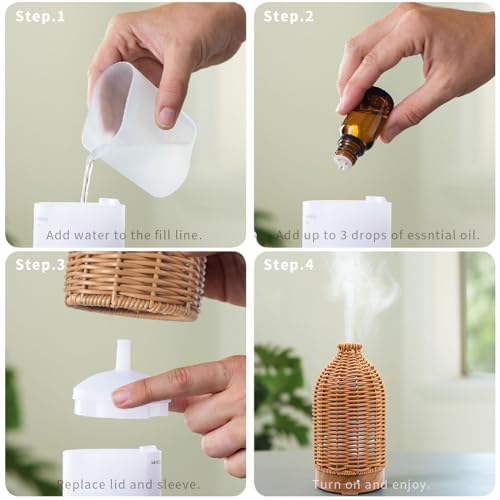 Step.1
Add water to the fill line.

Step.2
Add up to 3 drops of essntial oil.

Step.3
Replace lid and sleeve.

Step.4
Turn on and enjoy.