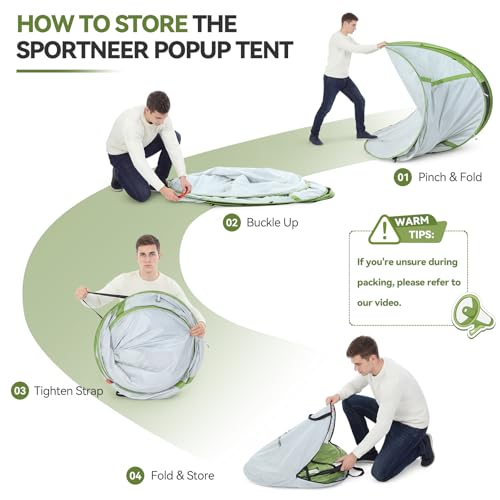 HOW TO STORE THE SPORTNEER POPUP TENT

01 Pinch & Fold

02 Buckle Up

WARM TIPS:

If you're unsure during packing, please refer to our video.

03 Tighten Strap

04 Fold & Store