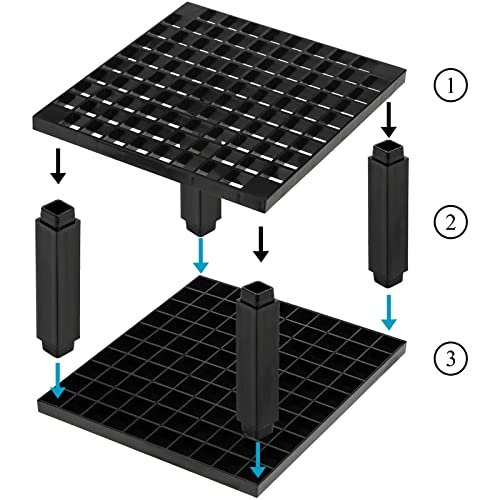 ①

②

③