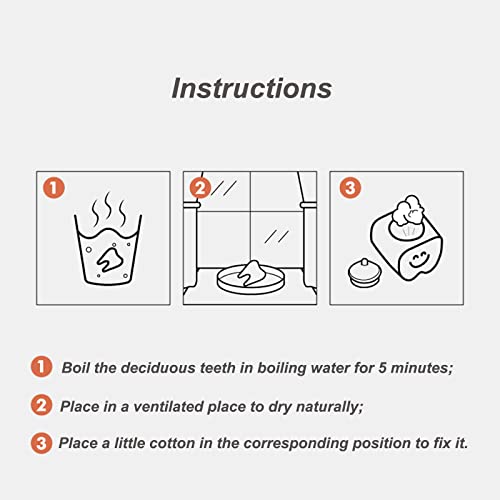 Instructions

1

2

3

1 Boil the deciduous teeth in boiling water for 5 minutes;

2 Place in a ventilated place to dry naturally;

3 Place a little cotton in the corresponding position to fix it.