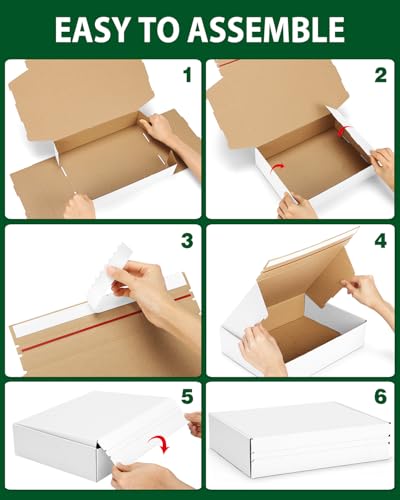 EASY TO ASSEMBLE

1

2

3

4

5

6