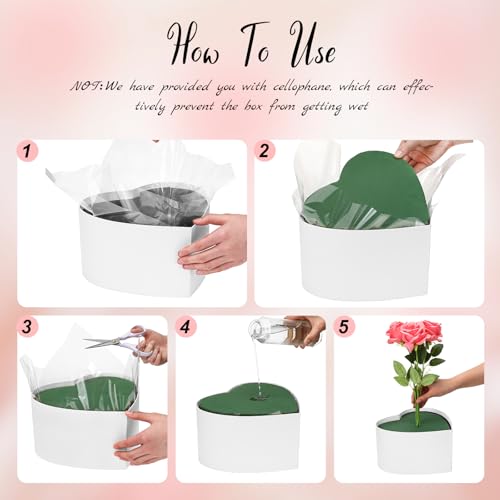 How To Use

NOT:We have provided you with cellophane, which can effectively prevent the box from getting wet

1

2

3

4

5