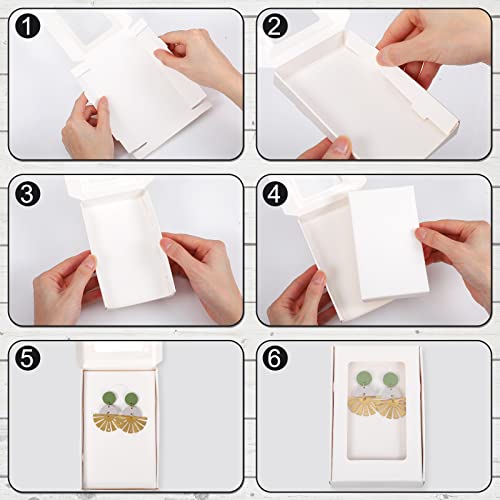 1

2

3

4

5

6