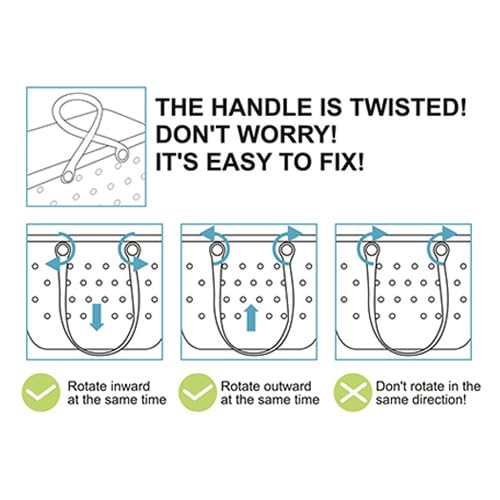 THE HANDLE IS TWISTED!
DON'T WORRY!
IT'S EASY TO FIX!

Rotate inward at the same time

Rotate outward at the same time

Don't rotate in the same direction!