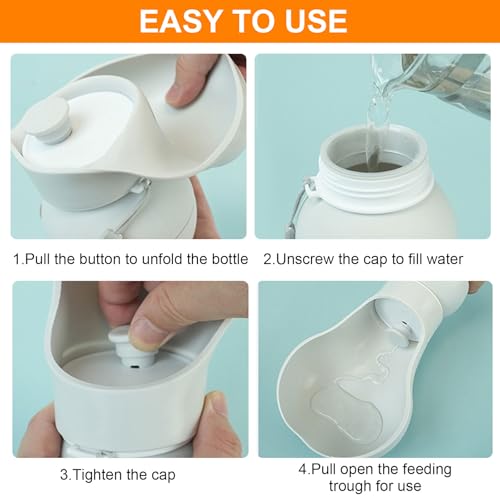 EASY TO USE

1.Pull the button to unfold the bottle

2.Unscrew the cap to fill water

3.Tighten the cap

4.Pull open the feeding trough for use