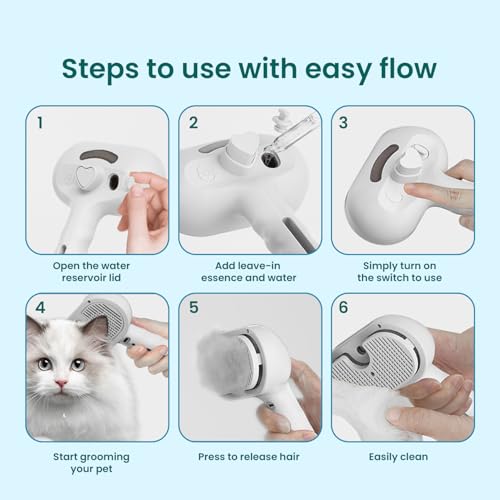 Steps to use with easy flow

1

Open the water reservoir lid

2

Add leave-in essence and water

3

Simply turn on the switch to use

4

Start grooming your pet

5

Press to release hair

6

Easily clean