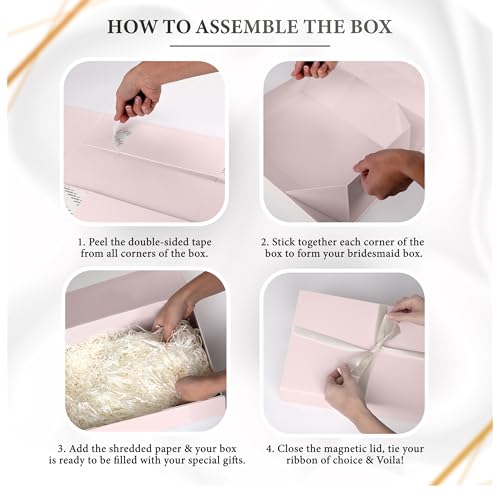 HOW TO ASSEMBLE THE BOX

1. Peel the double-sided tape from all corners of the box.

2. Stick together each corner of the box to form your bridesmaid box.

3. Add the shredded paper & your box is ready to be filled with your special gifts.

4. Close the magnetic lid, tie your ribbon of choice & Voila!