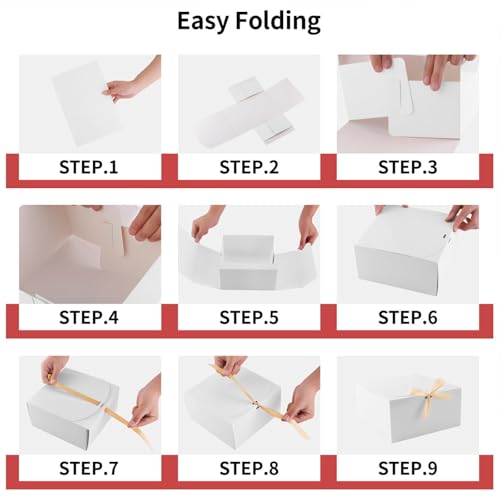 Easy Folding

STEP.1

STEP.2

STEP.3

STEP.4

STEP.5

STEP.6

STEP.7

STEP.8

STEP.9