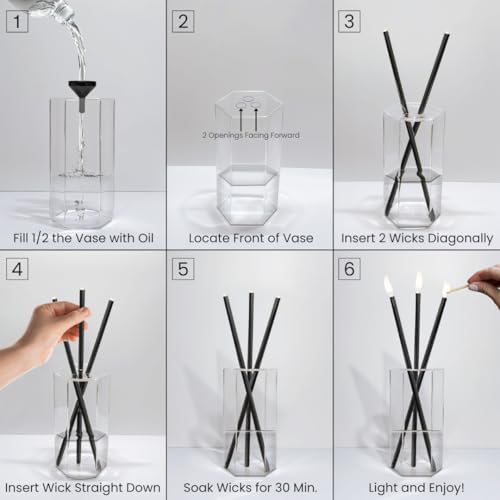 1

Fill 1/2 the Vase with Oil

2

2 Openings Facing Forward

Locate Front of Vase

3

Insert 2 Wicks Diagonally

4

Insert Wick Straight Down

5

Soak Wicks for 30 Min.

6

Light and Enjoy!