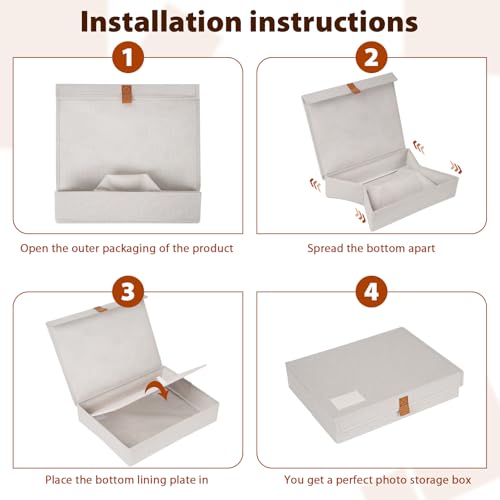 Installation instructions

1

Open the outer packaging of the product

2

Spread the bottom apart

3

Place the bottom lining plate in

4

You get a perfect photo storage box