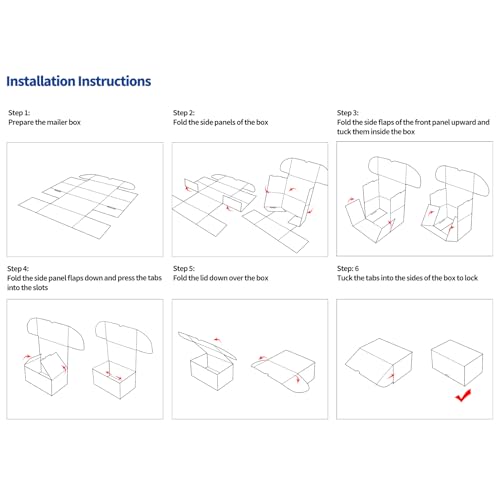 Installation Instructions

Step 1:
Prepare the mailer box

Step 2:
Fold the side panels of the box

Step 3:
Fold the side flaps of the front panel upward and tuck them inside the box

Step 4:
Fold the side panel flaps down and press the tabs into the slots

Step 5:
Fold the lid down over the box

Step: 6
Tuck the tabs into the sides of the box to lock