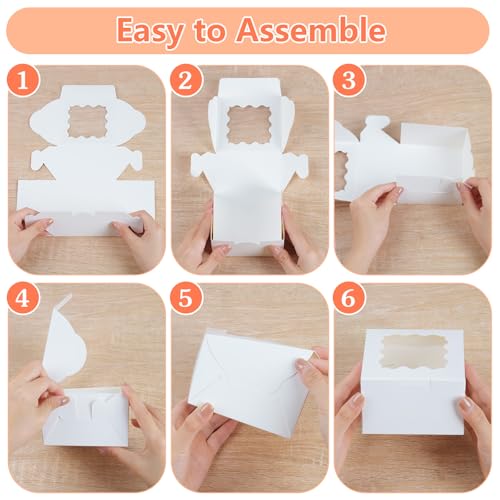 Easy to Assemble

1

2

3

4

5

6