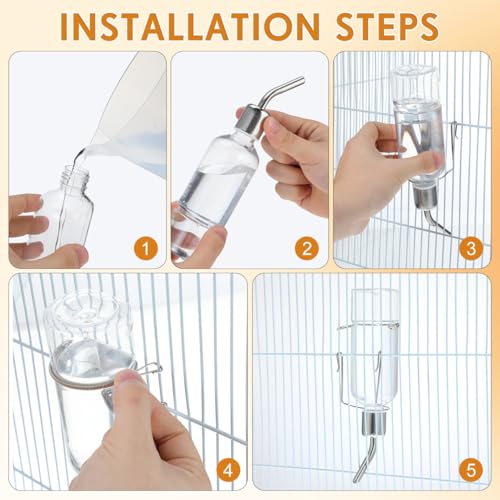 INSTALLATION STEPS

1

2

3

4

5