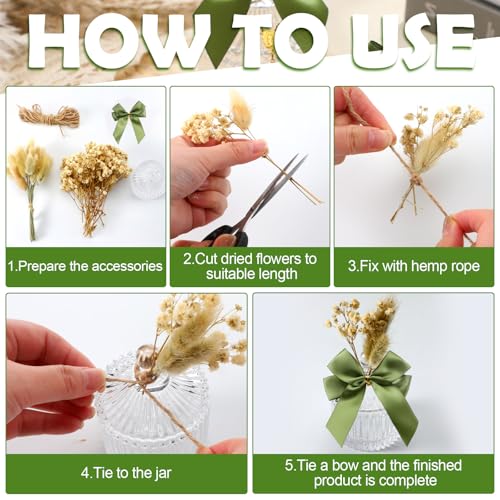 HOW TO USE

1.Prepare the accessories

2.Cut dried flowers to suitable length

3.Fix with hemp rope

4.Tie to the jar

5.Tie a bow and the finished product is complete