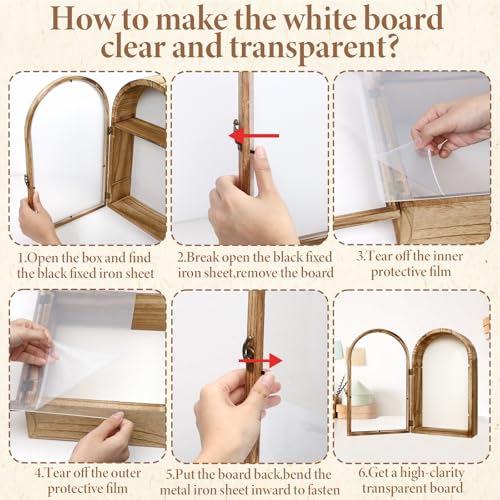 How to make the white board clear and transparent?

1.Open the box and find the black fixed iron sheet

2.Break open the black fixed iron sheet,remove the board

3.Tear off the inner protective film

4.Tear off the outer protective film

5.Put the board back,bend the metal iron sheet inward to fasten

6.Get a high-clarity transparent board