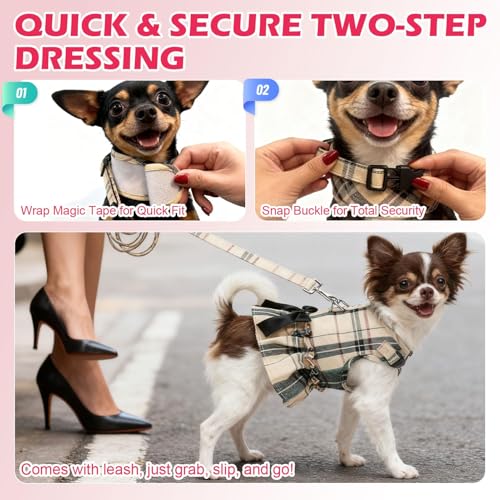 QUICK & SECURE TWO-STEP DRESSING

01

Wrap Magic Tape for Quick Fit

02

Snap Buckle for Total Security

Comes with leash, just grab, slip, and go!