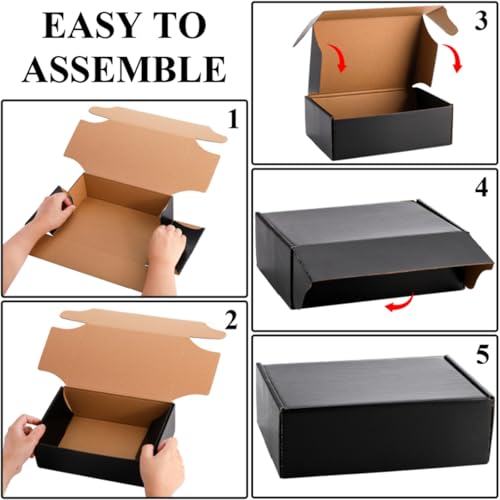 EASY TO ASSEMBLE

1

2

3

4

5