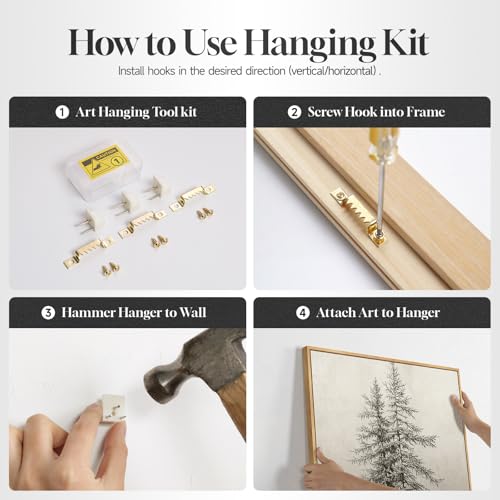 How to Use Hanging Kit
Install hooks in the desired direction (vertical/horizontal) .

1 Art Hanging Tool kit

CAUTION
1

2 Screw Hook into Frame

3 Hammer Hanger to Wall

4 Attach Art to Hanger