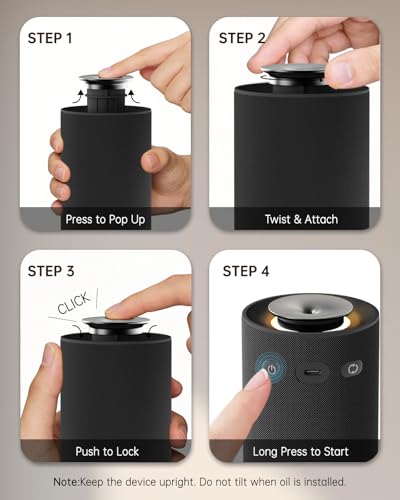 STEP 1

Press to Pop Up

STEP 2

Twist & Attach

STEP 3

CLICK

Push to Lock

STEP 4

Long Press to Start

Note:Keep the device upright. Do not tilt when oil is installed.